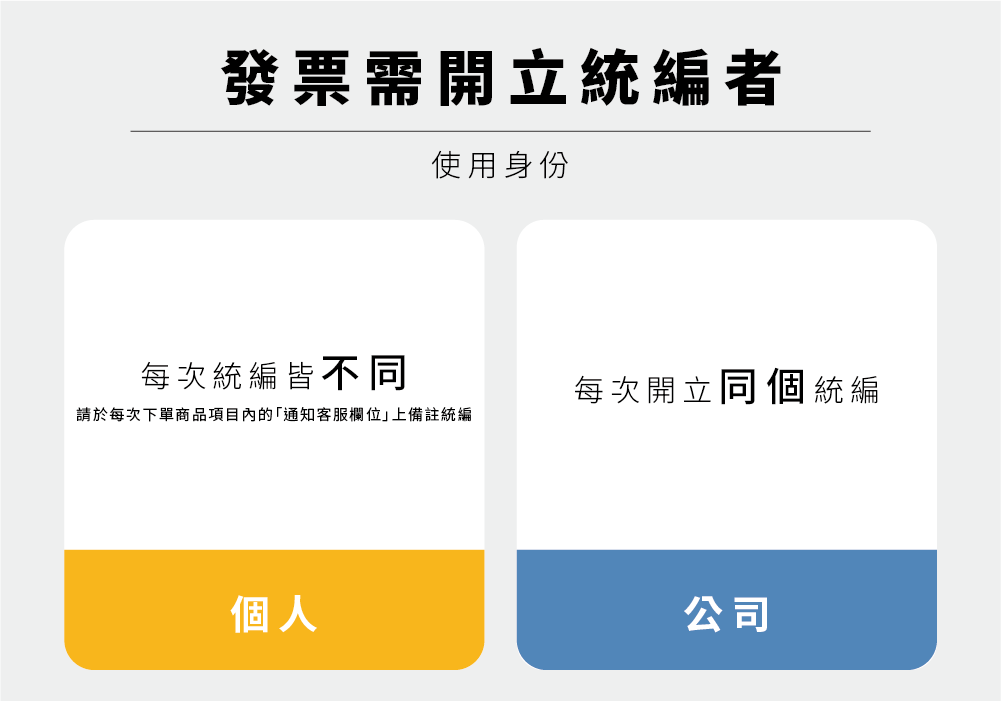 發票需開立統編者

使用身份

每次統編皆不同

請於每次下單商品項目內的「通知客服欄位」上備註統編

個人

每次開立同個統編

公司