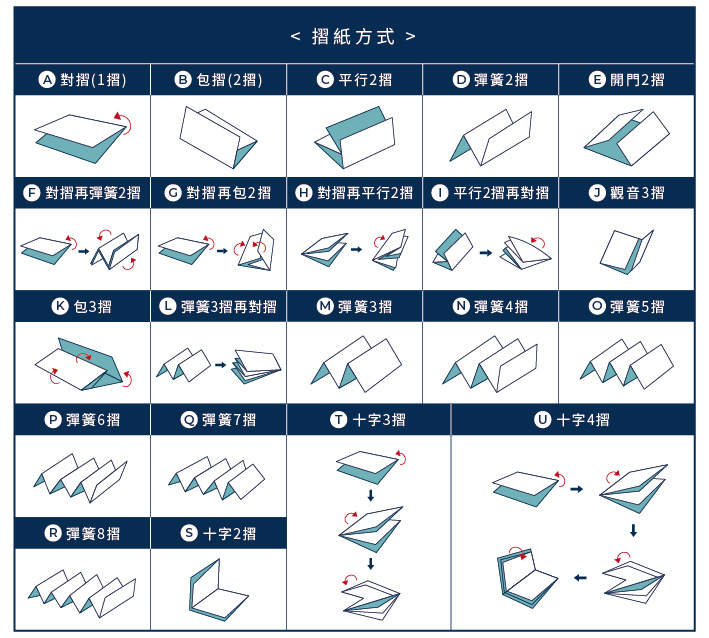 < 摺紙方式 >

A 對摺(1摺)

B 包摺(2摺)

C 平行2摺

D 彈簧2摺

E 開門2摺

F 對摺再彈簧2摺

G 對摺再包2摺

H 對摺再平行2摺

I 平行2摺再對摺

J 觀音3摺

K 包3摺

L 彈簧3摺再對摺

M 彈簧3摺

N 彈簧4摺

O 彈簧5摺

P 彈簧6摺

Q 彈簧7摺

T 十字3摺

U 十字4摺

R 彈簧8摺

S 十字2摺